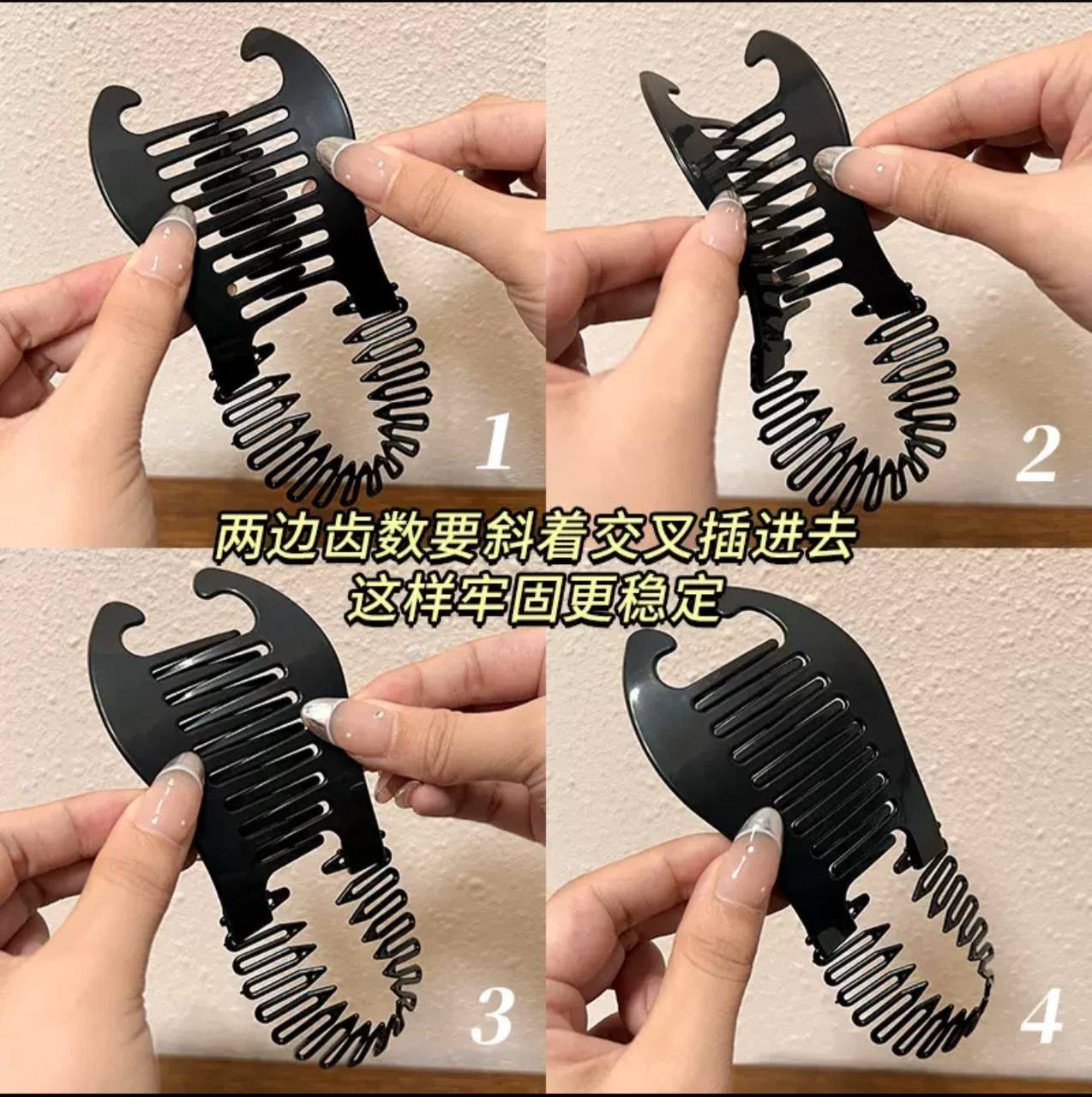 1

2

两边齿数要斜着交叉插进去
这样牢固更稳定

3

4